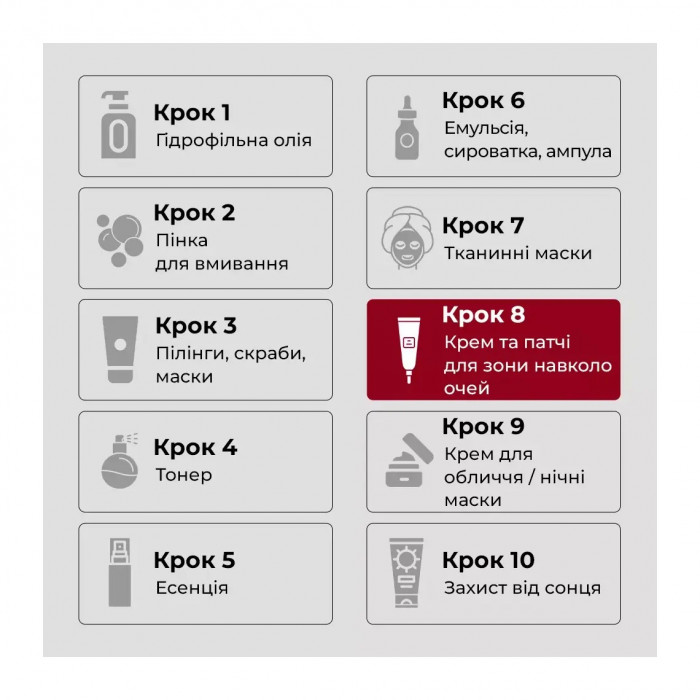 Крок 1
Гідрофільна олія

Крок 2
Пінка для вмивання

Крок 3
Пілінги, скраби, маски

Крок 4
Тонер

Крок 5
Есенція

Крок 6
Емульсія, сироватка, ампула

Крок 7
Тканинні маски

Крок 8
Крем та патчі для зони навколо очей

Крок 9
Крем для обличчя / нічні маски

Крок 10
Захист від сонця