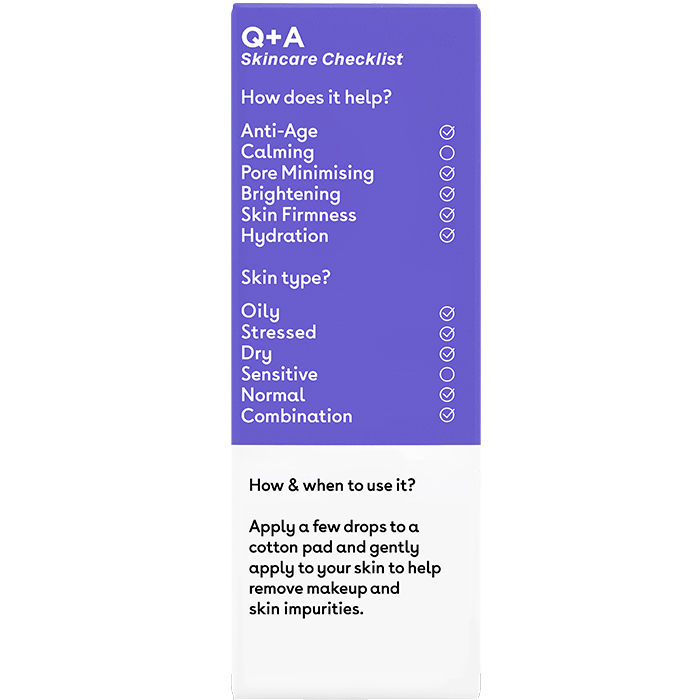 Q+A
Skincare Checklist

How does it help?

Anti-Age ☑
Calming ☐
Pore Minimising ☑
Brightening ☑
Skin Firmness ☑
Hydration ☑

Skin type?

Oily ☑
Stressed ☑
Dry ☑
Sensitive ☐
Normal ☑
Combination ☑

How & when to use it?

Apply a few drops to a cotton pad and gently apply to your skin to help remove makeup and skin impurities.